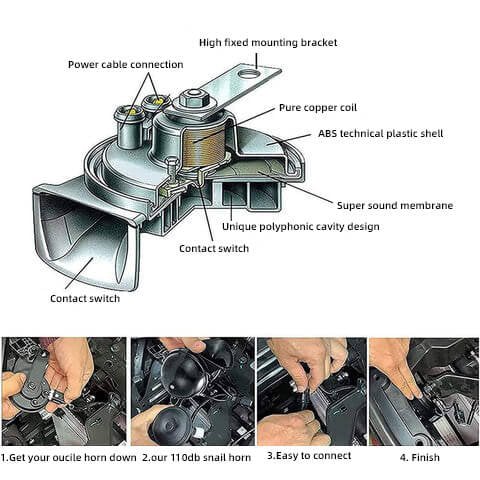 High fixed mounting bracket

Power cable connection

Pure copper coil

ABS technical plastic shell

Super sound membrane

Unique polyphonic cavity design

Contact switch

Contact switch

1.Get your oucile horn down

2.our 110db snail horn

3.Easy to connect

4. Finish