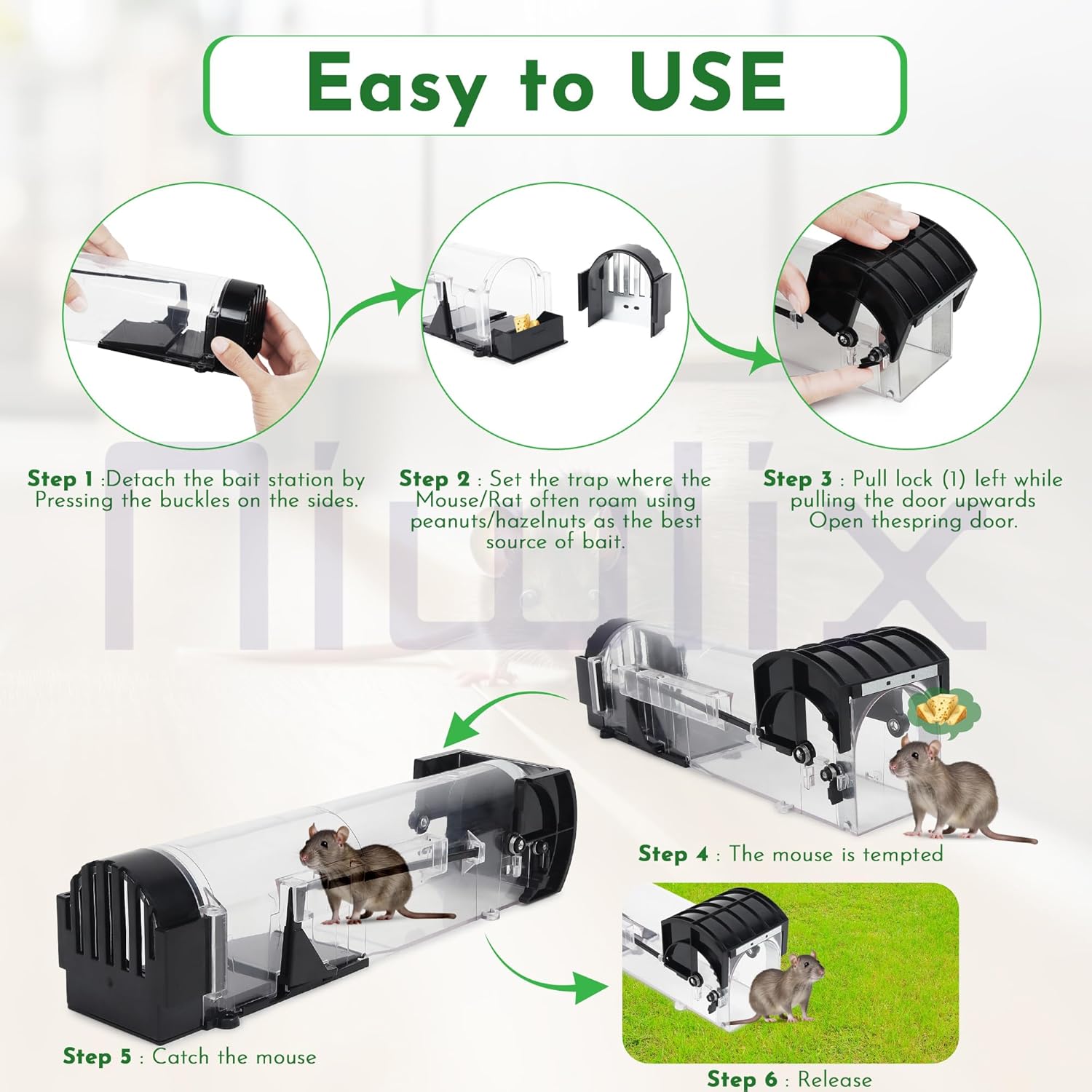 Easy to USE

Step 1 :Detach the bait station by Pressing the buckles on the sides.

Step 2 : Set the trap where the Mouse/Rat often roam using peanuts/hazelnuts as the best source of bait.

Step 3 : Pull lock (1) left while pulling the door upwards Open thespring door.

Niulix

Step 4 : The mouse is tempted

Step 5 : Catch the mouse

Step 6 : Release