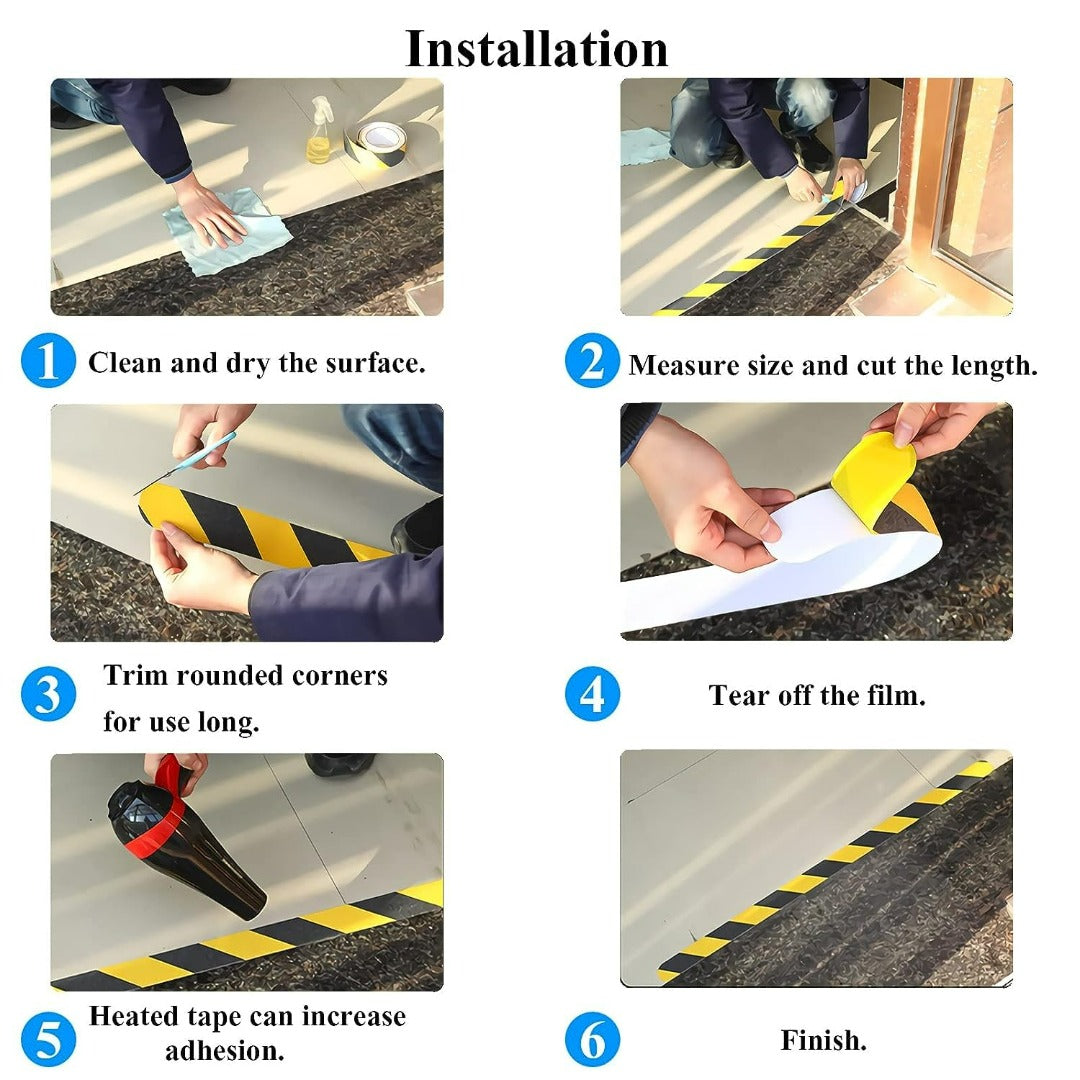 Installation

1 Clean and dry the surface.

2 Measure size and cut the length.

3 Trim rounded corners for use long.

4 Tear off the film.

5 Heated tape can increase adhesion.

6 Finish.